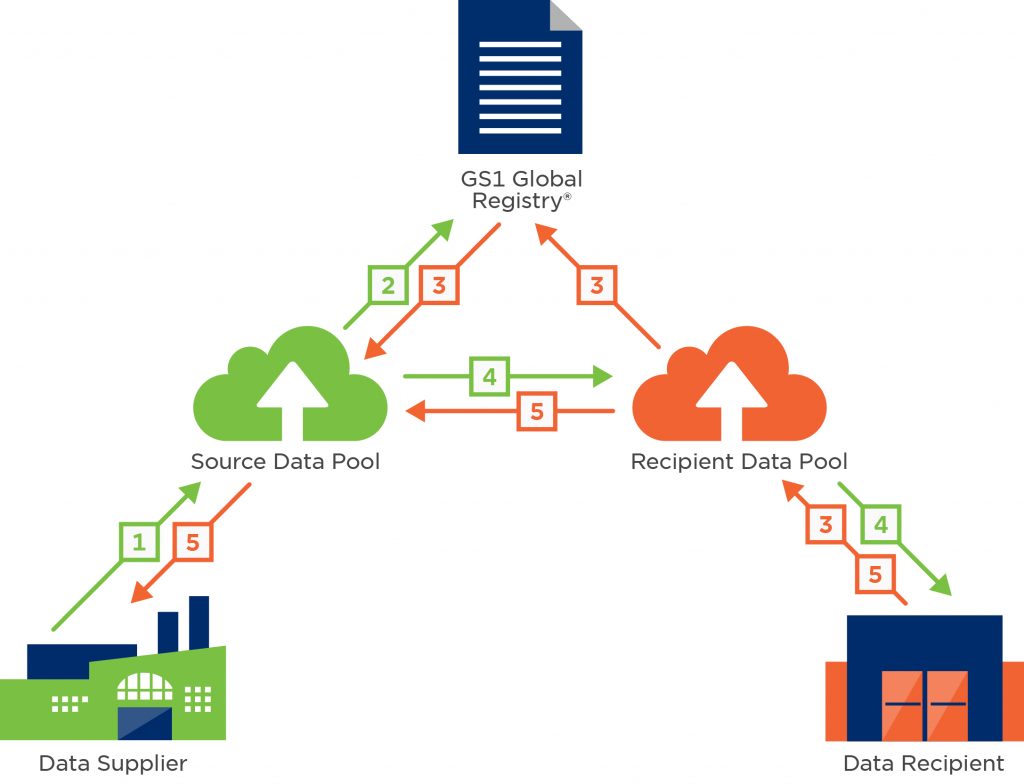 GS1 Global Registry®

2 3 3

4

5

Source Data Pool

Recipient Data Pool

1 5

3 4

5

Data Supplier

Data Recipient